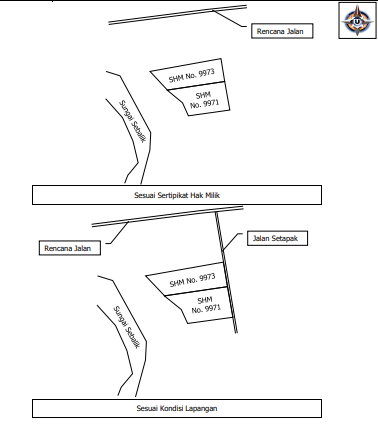 Rencana Jalan

U

SHM No. 9973

SHM No. 9971

Sungai Sebalik

Sesuai Sertipikat Hak Milik

Rencana Jalan

Jalan Setapak

SHM No. 9973

SHM No. 9971

Sungai Sebalik

Sesuai Kondisi Lapangan